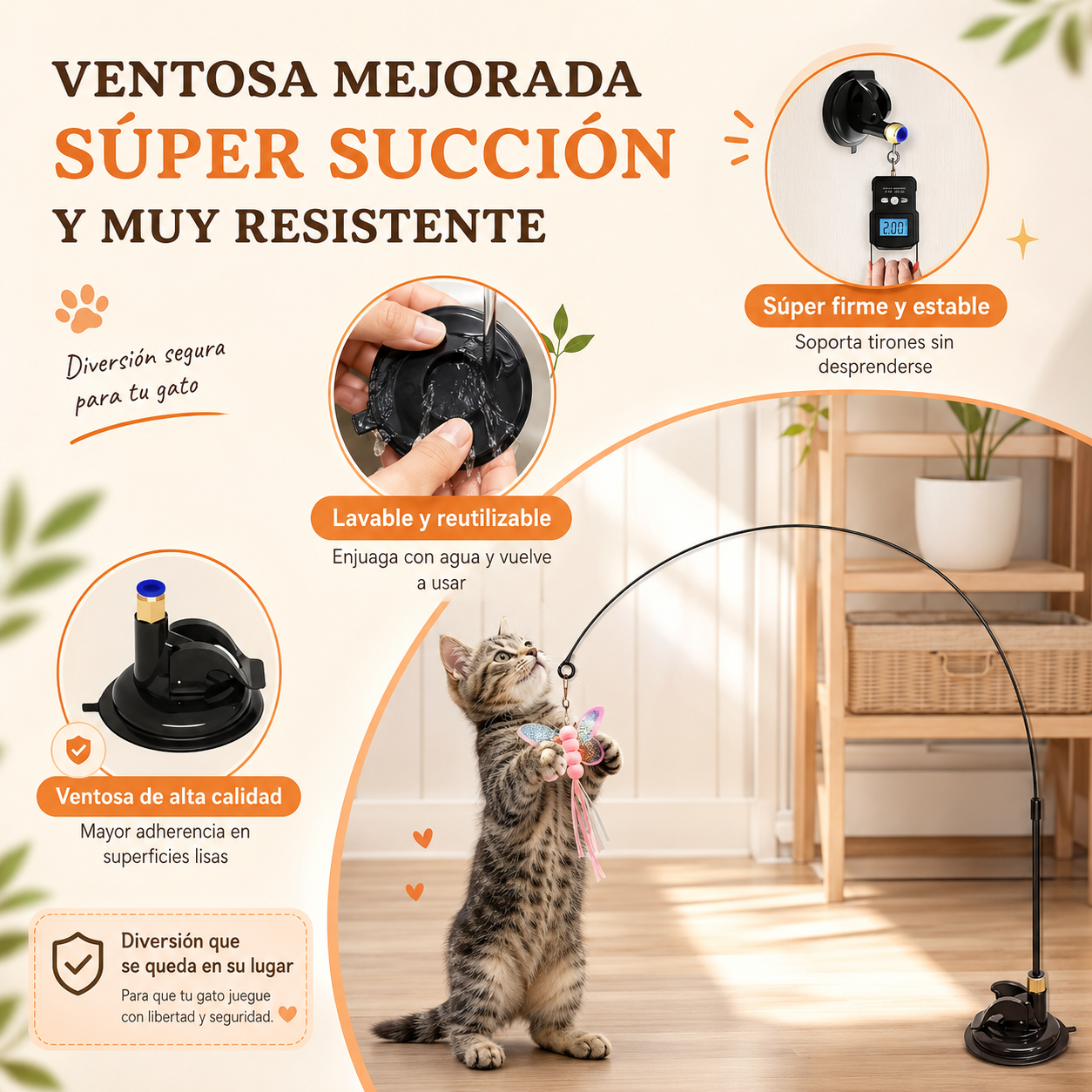 VENTOSA MEJORADA
SÚPER SUCCIÓN
Y MUY RESISTENTE

Diversión segura para tu gato

2.00

Súper firme y estable
Soporta tirones sin desprenderse

Lavable y reutilizable
Enjuaga con agua y vuelve a usar

Ventosa de alta calidad
Mayor adherencia en superficies lisas

Diversión que se queda en su lugar
Para que tu gato juegue con libertad y seguridad.